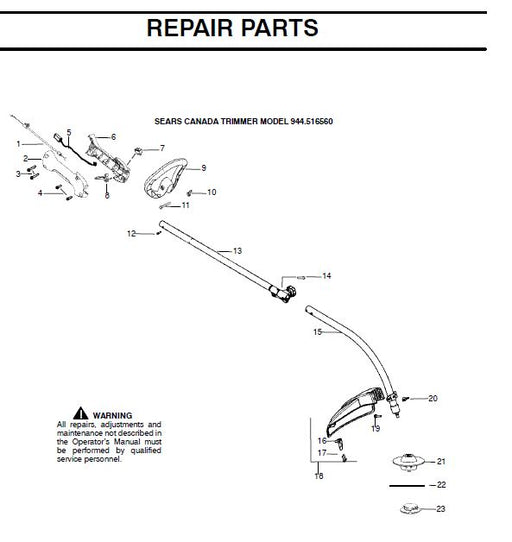 REPAIR PARTS

SEARS CANADA TRIMMER MODEL 944.516560

1
2
3
4
5
6
7
8
9
10
11
12
13
14
15
16
17
18
19
20
21
22
23

WARNING
All repairs, adjustments and maintenance not described in the Operator's Manual must be performed by qualified service personnel.