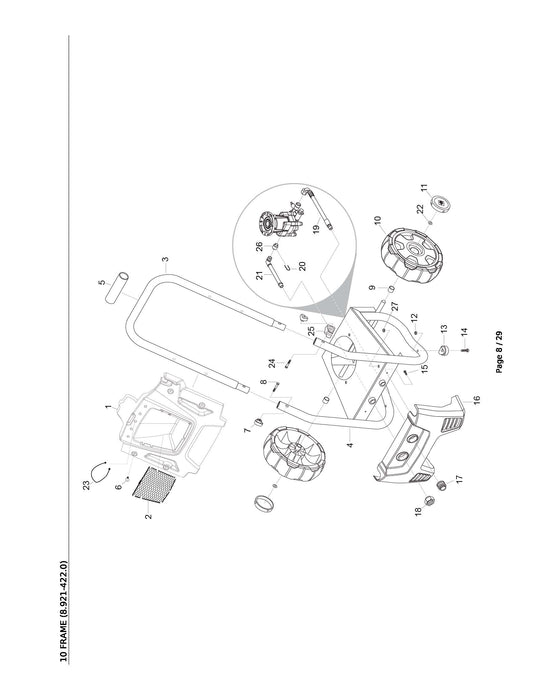 10 FRAME (8.921-422.0)

1
2
3
4
5
6
7
8
9
10
11
12
13
14
15
16
17
18
19
20
21
22
23
24
25
26
27

Page 8 / 29