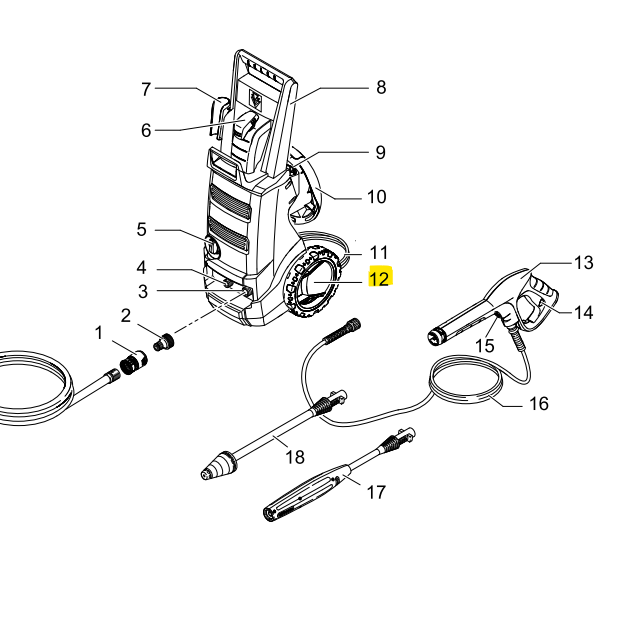 7
8
6
9
10
5
11
4
12
3
13
2
14
1
15
16
18
17